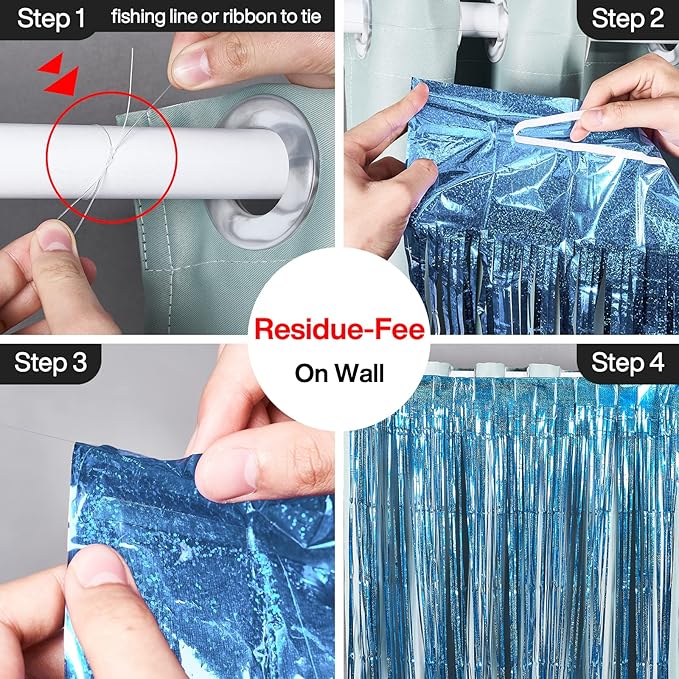 Step 1 fishing line or ribbon to tie

Step 2

Residue-Fee

On Wall

Step 3

Step 4