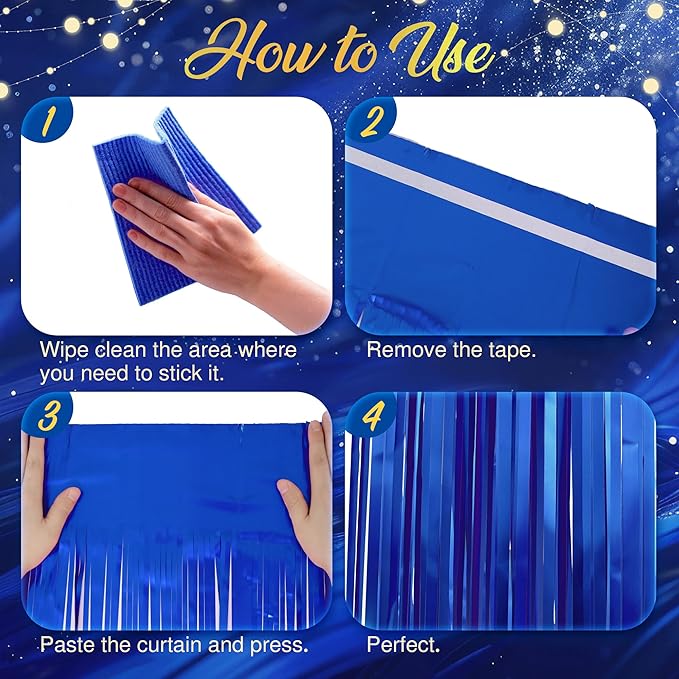 How to Use

1

Wipe clean the area where you need to stick it.

2

Remove the tape.

3

Paste the curtain and press.

4

Perfect.