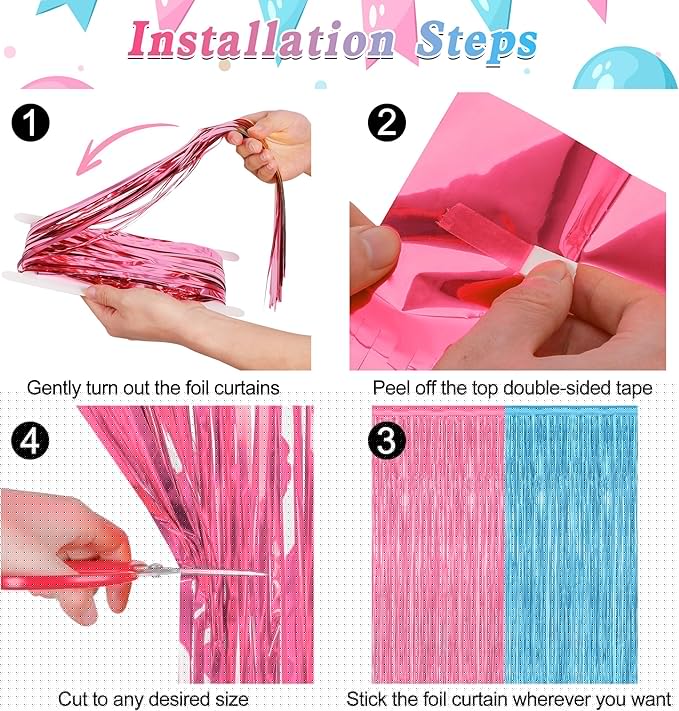 Installation Steps

1

Gently turn out the foil curtains

2

Peel off the top double-sided tape

4

Cut to any desired size

3

Stick the foil curtain wherever you want