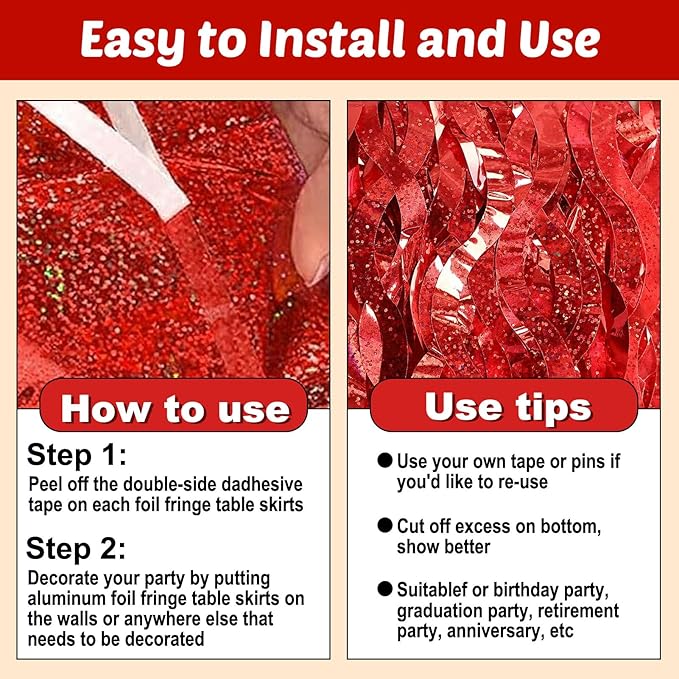 Easy to Install and Use

How to use

Step 1:
Peel off the double-side dadhesive tape on each foil fringe table skirts

Step 2:
Decorate your party by putting aluminum foil fringe table skirts on the walls or anywhere else that needs to be decorated

Use tips

● Use your own tape or pins if you'd like to re-use

● Cut off excess on bottom, show better

● Suitablef or birthday party, graduation party, retirement party, anniversary, etc