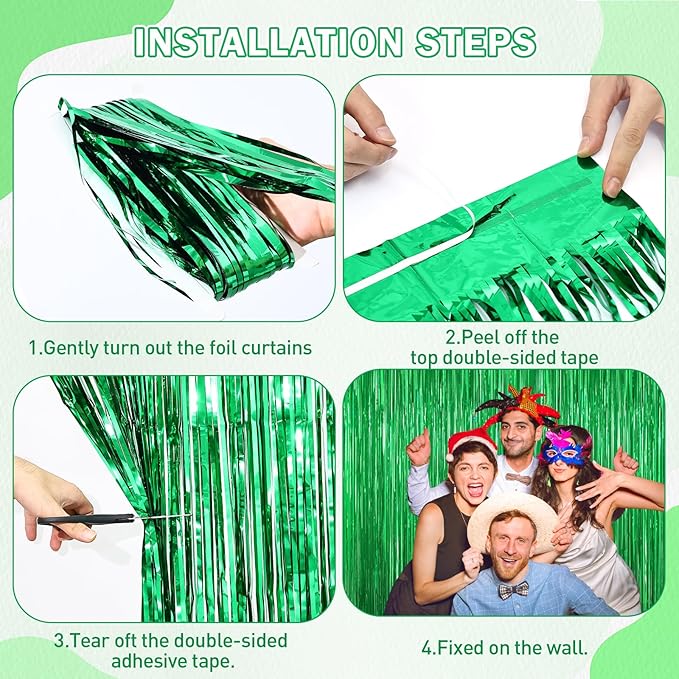 INSTALLATION STEPS

1.Gently turn out the foil curtains

2.Peel off the top double-sided tape

3.Tear oft the double-sided adhesive tape.

4.Fixed on the wall.