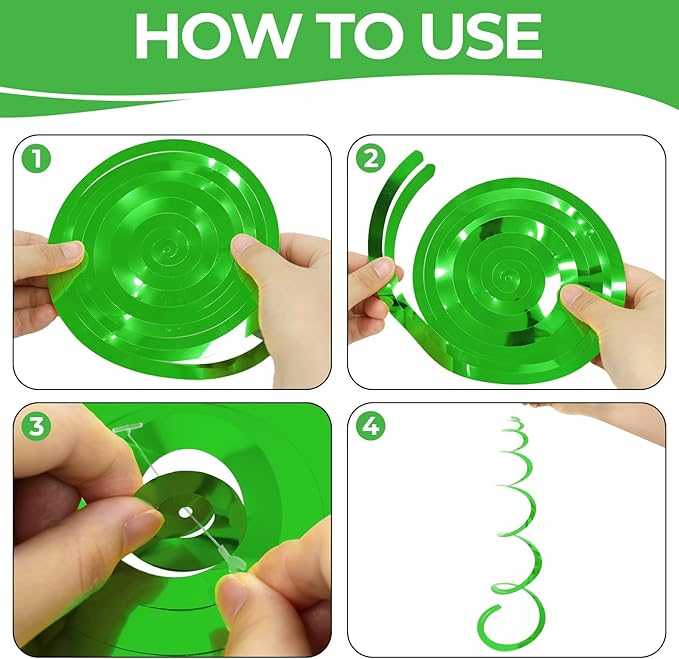 HOW TO USE

1

2

3

4