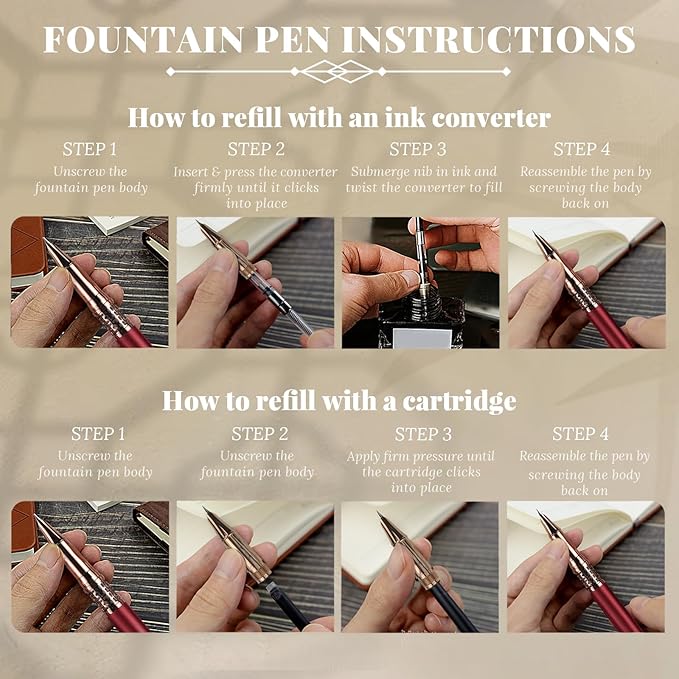 FOUNTAIN PEN INSTRUCTIONS

How to refill with an ink converter

STEP 1
Unscrew the fountain pen body

STEP 2
Insert & press the converter firmly until it clicks into place

STEP 3
Submerge nib in ink and twist the converter to fill

STEP 4
Reassemble the pen by screwing the body back on

How to refill with a cartridge

STEP 1
Unscrew the fountain pen body

STEP 2
Unscrew the fountain pen body

STEP 3
Apply firm pressure until the cartridge clicks into place

STEP 4
Reassemble the pen by screwing the body back on