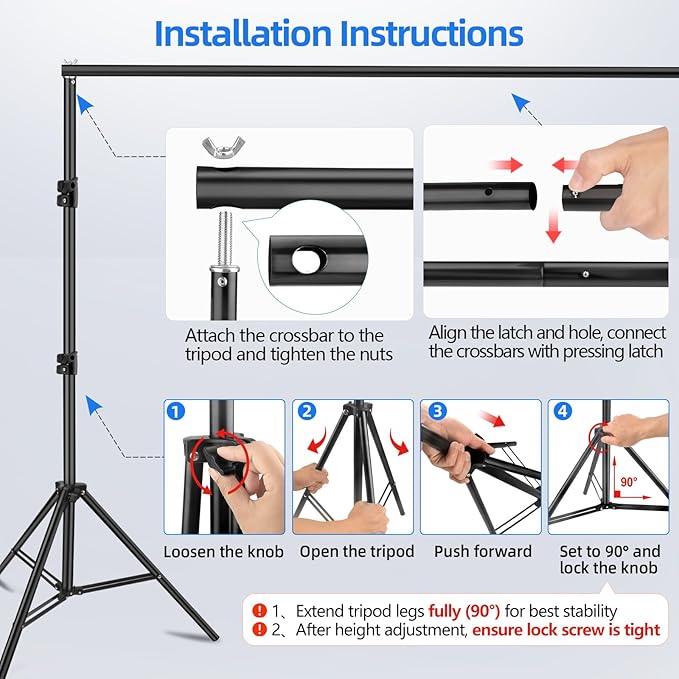 Installation Instructions

Attach the crossbar to the tripod and tighten the nuts

Align the latch and hole, connect the crossbars with pressing latch

1
Loosen the knob

2
Open the tripod

3
Push forward

4
90°
Set to 90° and lock the knob

! 1、Extend tripod legs fully (90°) for best stability
! 2、After height adjustment, ensure lock screw is tight