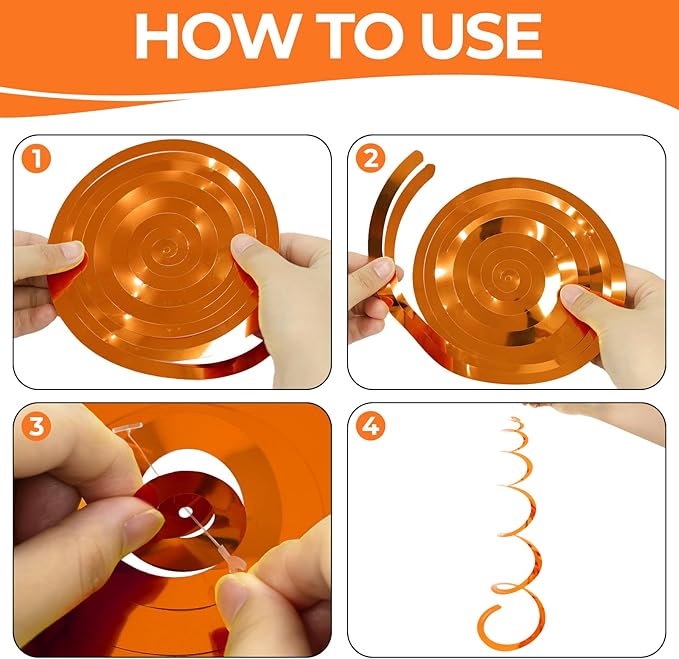 HOW TO USE

1

2

3

4