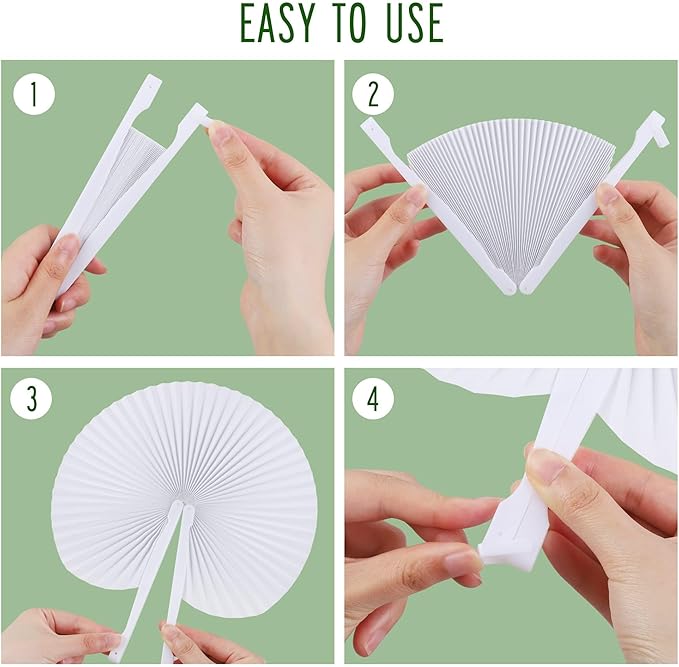 EASY TO USE

1

2

3

4