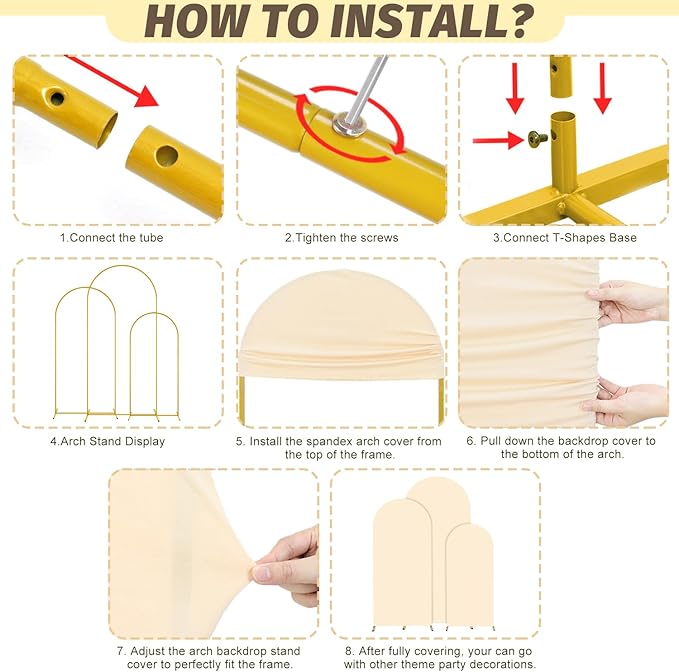 HOW TO INSTALL?

1.Connect the tube

2.Tighten the screws

3.Connect T-Shapes Base

4.Arch Stand Display

5. Install the spandex arch cover from the top of the frame.

6. Pull down the backdrop cover to the bottom of the arch.

7. Adjust the arch backdrop stand cover to perfectly fit the frame.

8. After fully covering, your can go with other theme party decorations.