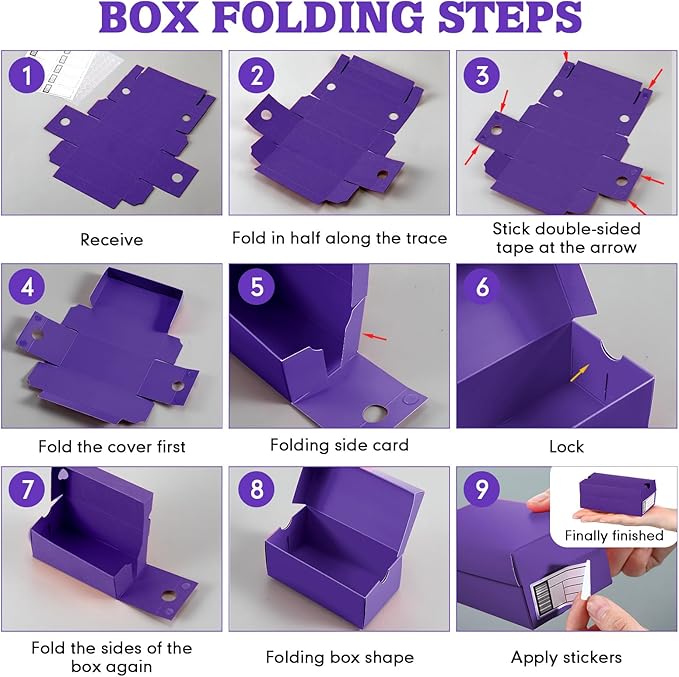 BOX FOLDING STEPS

1

Receive

2

Fold in half along the trace

3

Stick double-sided tape at the arrow

4

Fold the cover first

5

Folding side card

6

Lock

7

Fold the sides of the box again

8

Folding box shape

9

Finally finished

Apply stickers