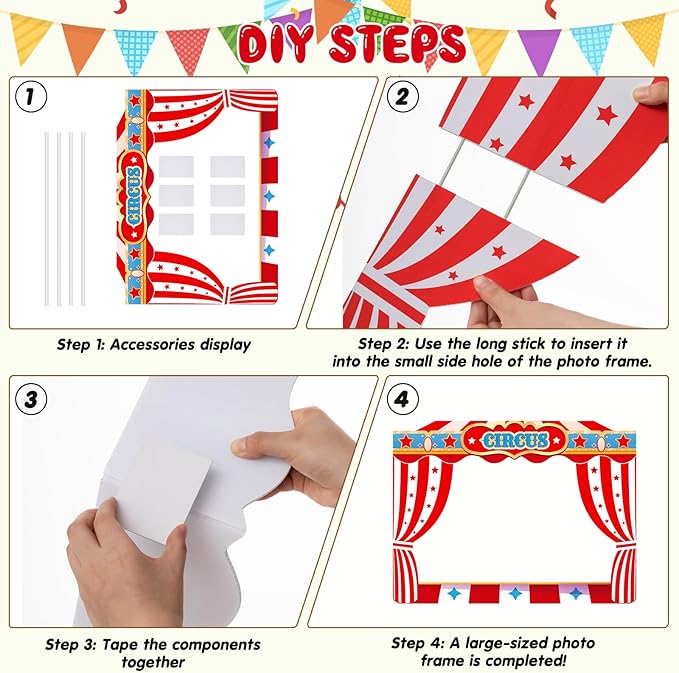 DIY STEPS

1

CIRCUS

Step 1: Accessories display

2

Step 2: Use the long stick to insert it into the small side hole of the photo frame.

3

Step 3: Tape the components together

4

CIRCUS

Step 4: A large-sized photo frame is completed!