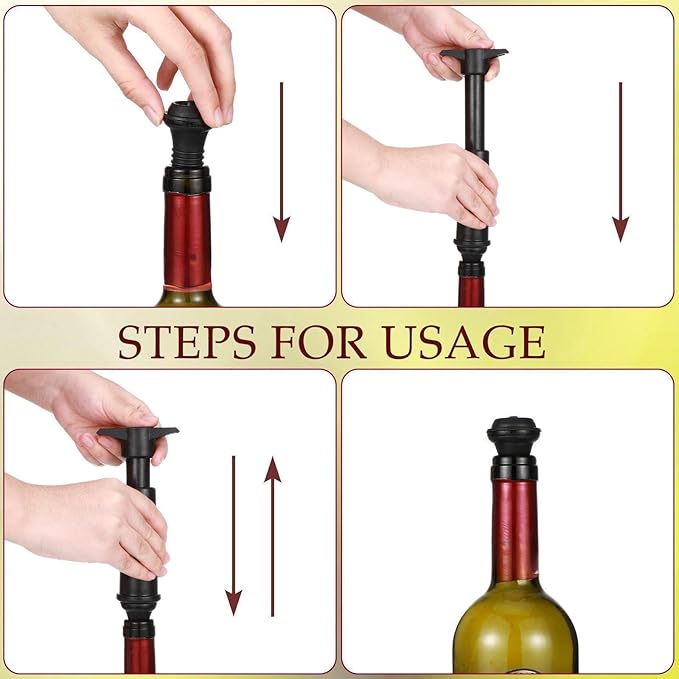 STEPS FOR USAGE