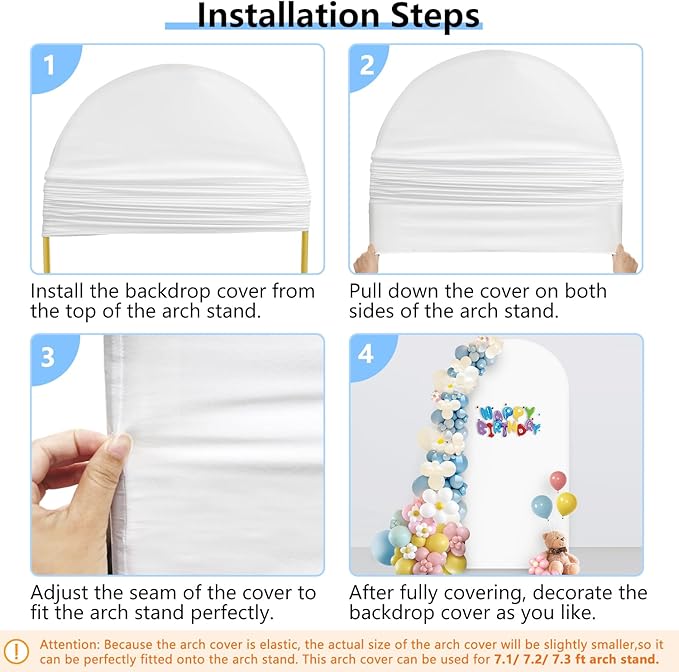 Installation Steps

1

Install the backdrop cover from the top of the arch stand.

2

Pull down the cover on both sides of the arch stand.

3

Adjust the seam of the cover to fit the arch stand perfectly.

4

HAPPY BIRTHDAY

After fully covering, decorate the backdrop cover as you like.

! Attention: Because the arch cover is elastic, the actual size of the arch cover will be slightly smaller,so it can be perfectly fitted onto the arch stand. This arch cover can be used for 7.1/ 7.2/ 7.3 ft arch stand.