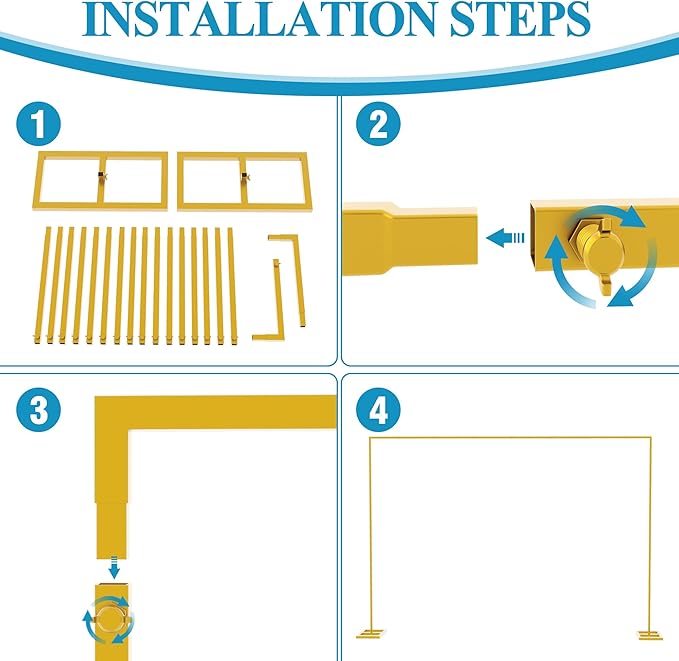 INSTALLATION STEPS

1

2

3

4