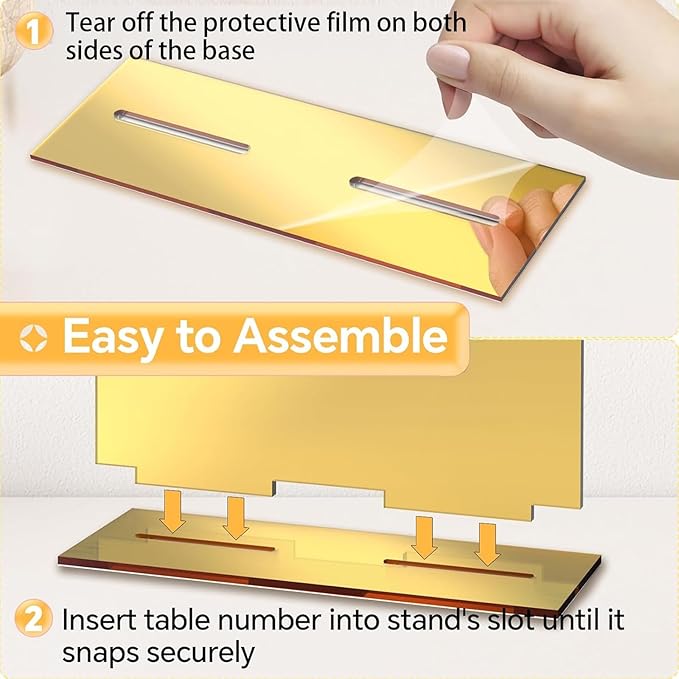 1 Tear off the protective film on both sides of the base

Easy to Assemble

2 Insert table number into stand's slot until it snaps securely