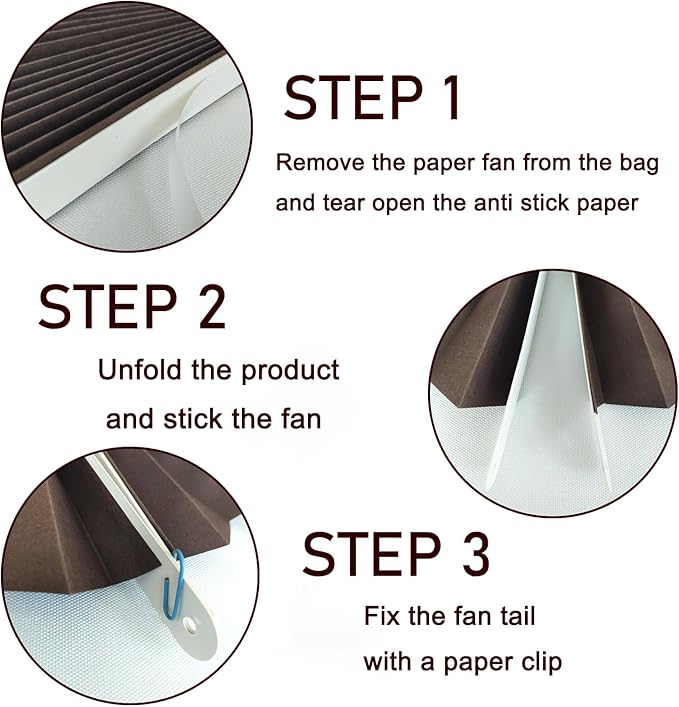 STEP 1

Remove the paper fan from the bag and tear open the anti stick paper

STEP 2

Unfold the product and stick the fan

STEP 3

Fix the fan tail with a paper clip