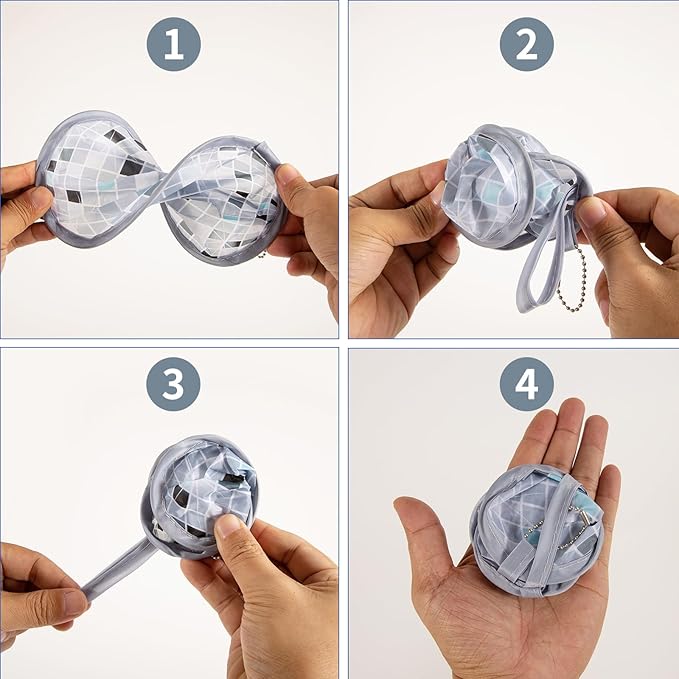 1

2

3

4