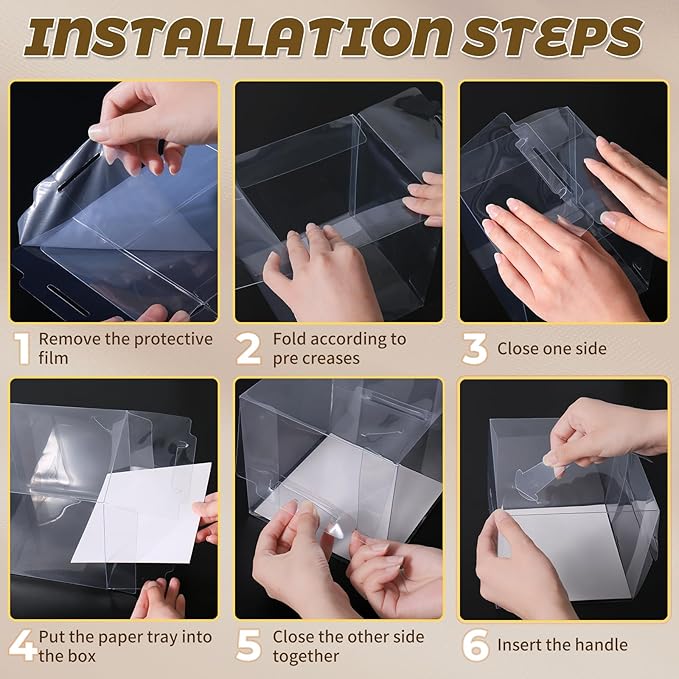 INSTALLATION STEPS

1 Remove the protective film

2 Fold according to pre creases

3 Close one side

4 Put the paper tray into the box

5 Close the other side together

6 Insert the handle