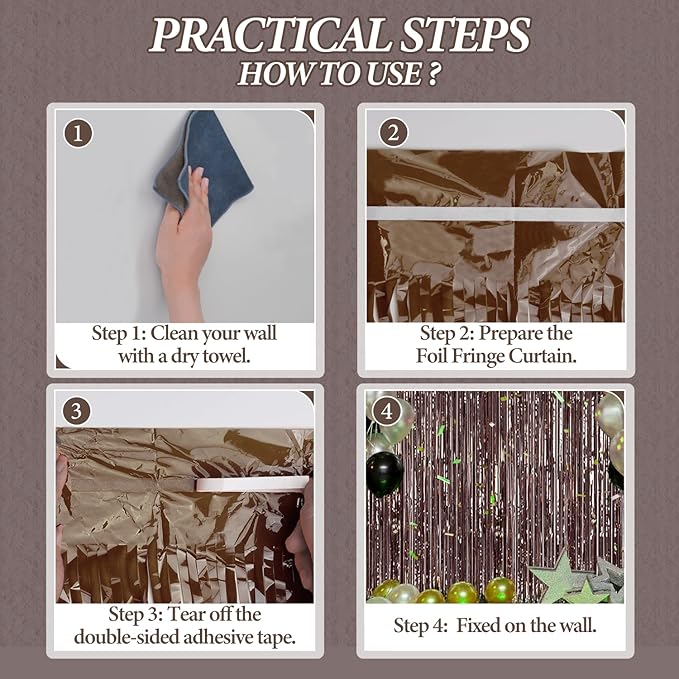 PRACTICAL STEPS
HOW TO USE ?

1
Step 1: Clean your wall with a dry towel.

2
Step 2: Prepare the Foil Fringe Curtain.

3
Step 3: Tear off the double-sided adhesive tape.

4
Step 4: Fixed on the wall.