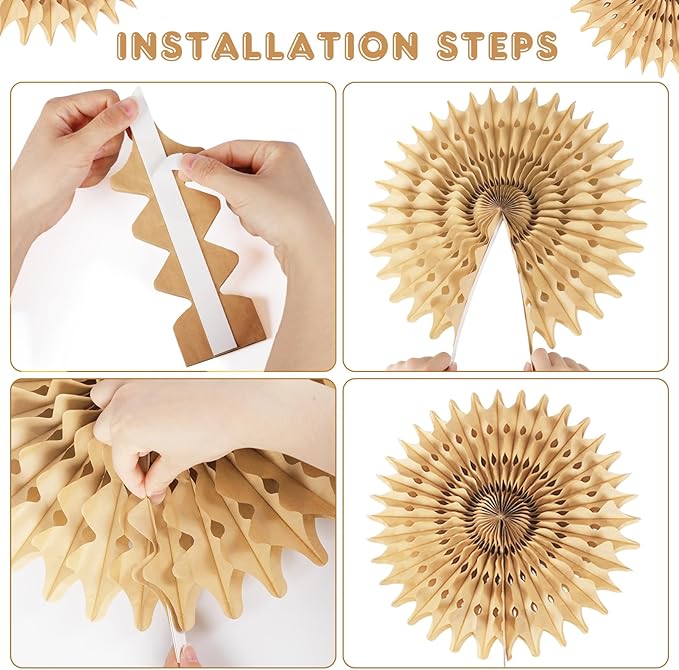 INSTALLATION STEPS