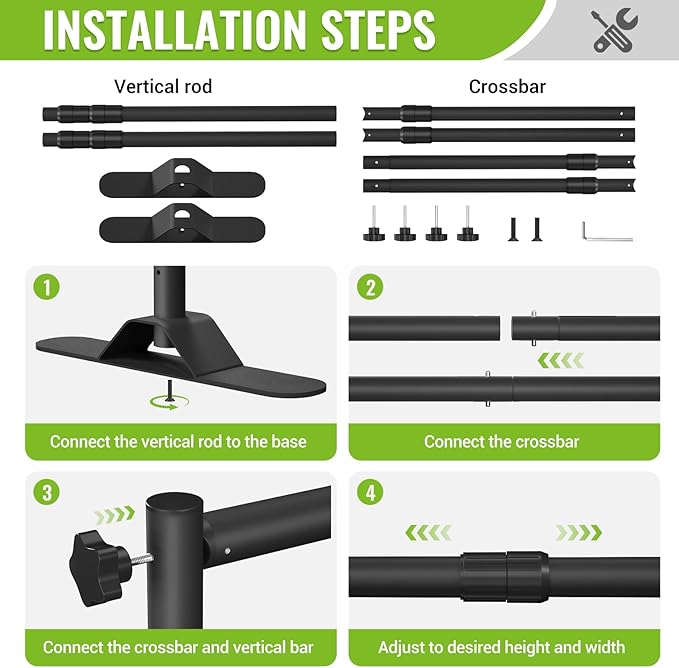 INSTALLATION STEPS

Vertical rod

Crossbar

1

Connect the vertical rod to the base

2

Connect the crossbar

3

Connect the crossbar and vertical bar

4

Adjust to desired height and width