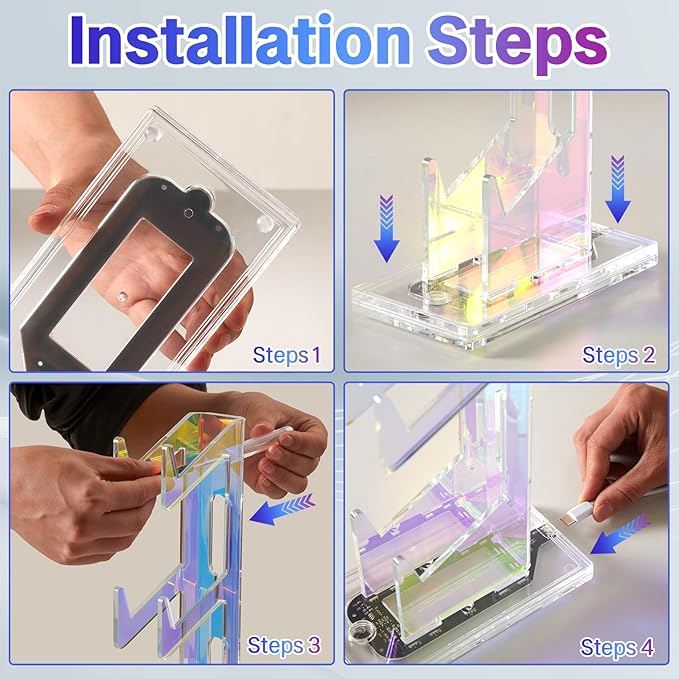 Installation Steps

Steps 1

Steps 2

Steps 3

Steps 4