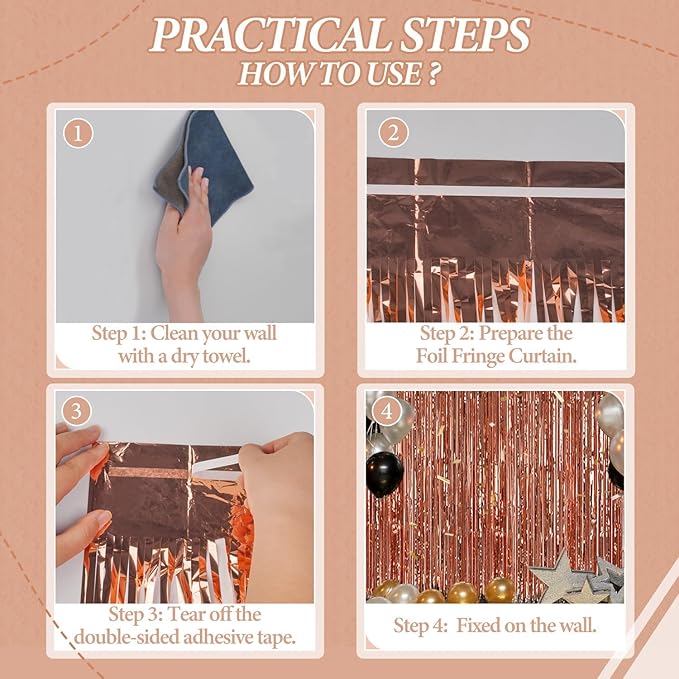 PRACTICAL STEPS
HOW TO USE ?

1

Step 1: Clean your wall with a dry towel.

2

Step 2: Prepare the Foil Fringe Curtain.

3

Step 3: Tear off the double-sided adhesive tape.

4

Step 4: Fixed on the wall.