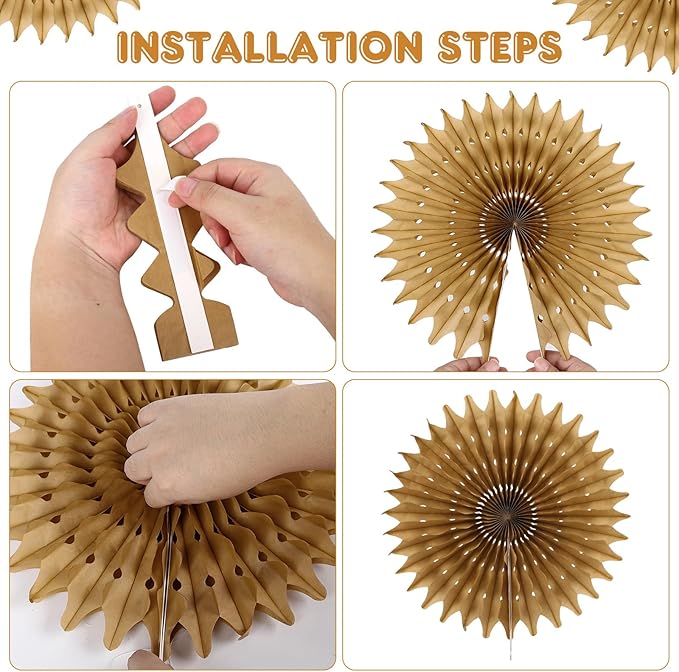 INSTALLATION STEPS