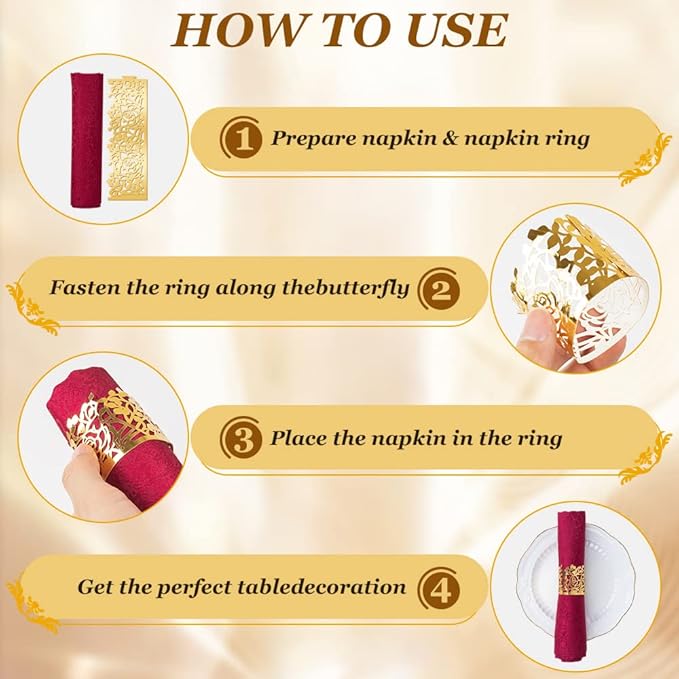 HOW TO USE

1 Prepare napkin & napkin ring

Fasten the ring along thebutterfly 2

3 Place the napkin in the ring

Get the perfect tabledecoration 4