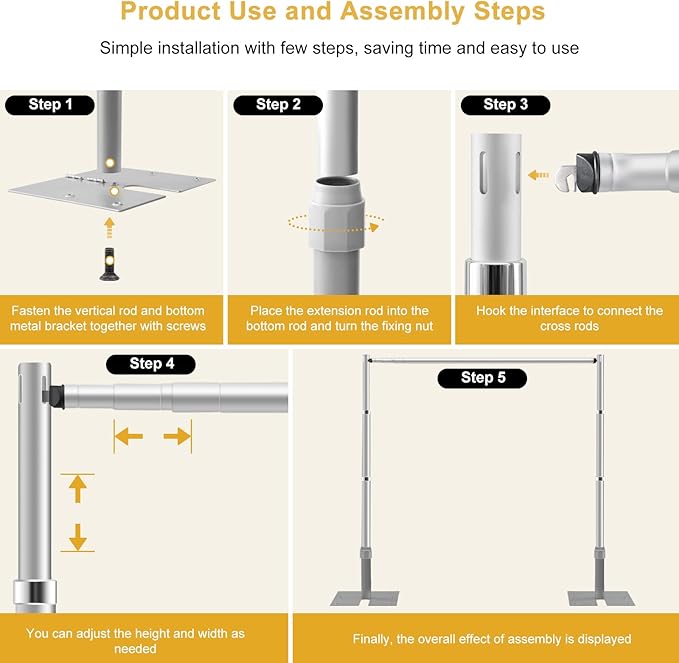 Product Use and Assembly Steps

Simple installation with few steps, saving time and easy to use

Step 1

Fasten the vertical rod and bottom metal bracket together with screws

Step 2

Place the extension rod into the bottom rod and turn the fixing nut

Step 3

Hook the interface to connect the cross rods

Step 4

You can adjust the height and width as needed

Step 5

Finally, the overall effect of assembly is displayed