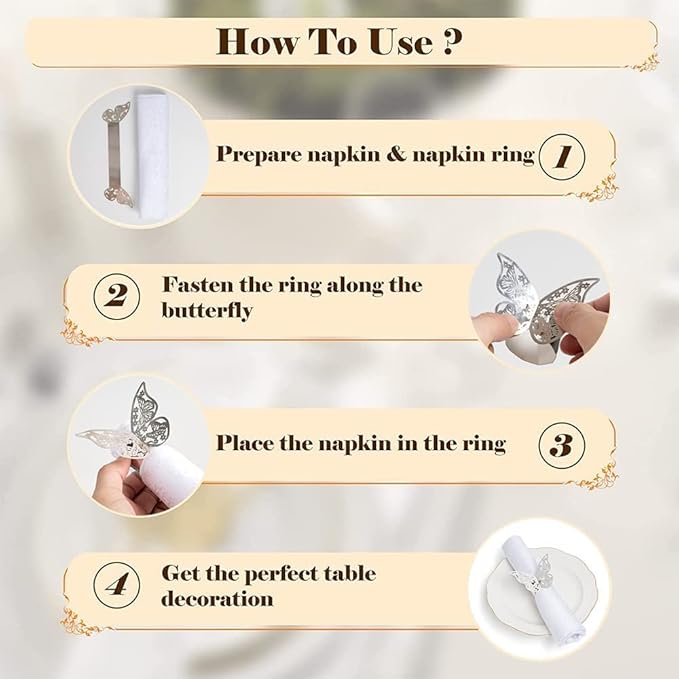 How To Use ?

Prepare napkin & napkin ring 1

2 Fasten the ring along the butterfly

Place the napkin in the ring 3

4 Get the perfect table decoration