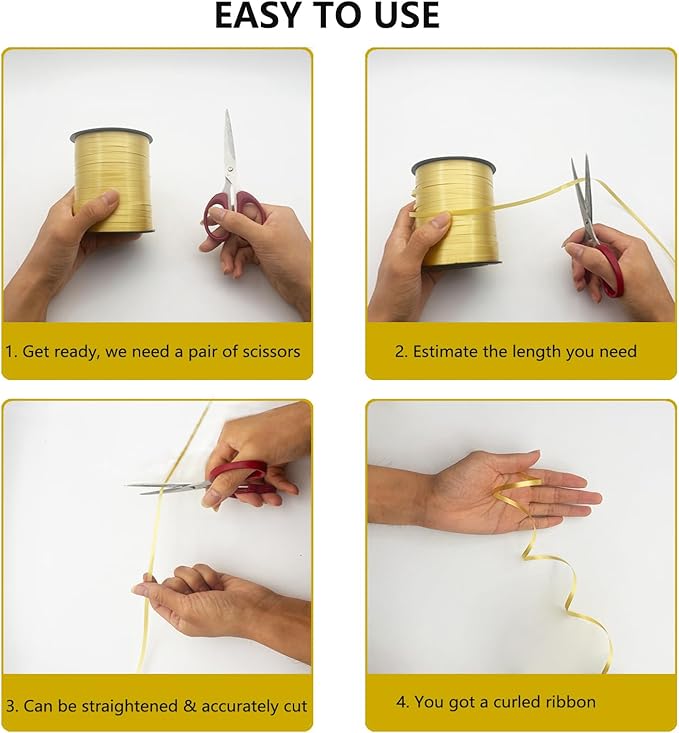 EASY TO USE

1. Get ready, we need a pair of scissors

2. Estimate the length you need

3. Can be straightened & accurately cut

4. You got a curled ribbon