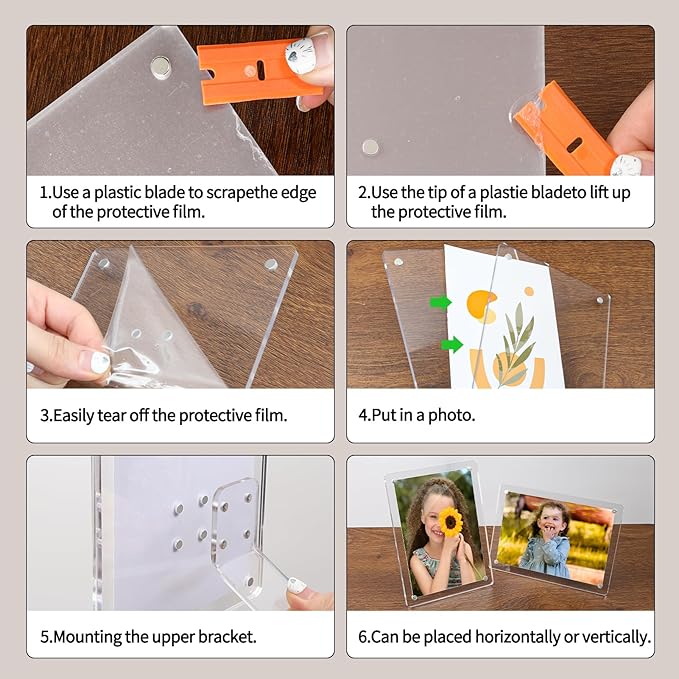 1.Use a plastic blade to scrapethe edge of the protective film.

2.Use the tip of a plastie bladeto lift up the protective film.

3.Easily tear off the protective film.

4.Put in a photo.

5.Mounting the upper bracket.

6.Can be placed horizontally or vertically.