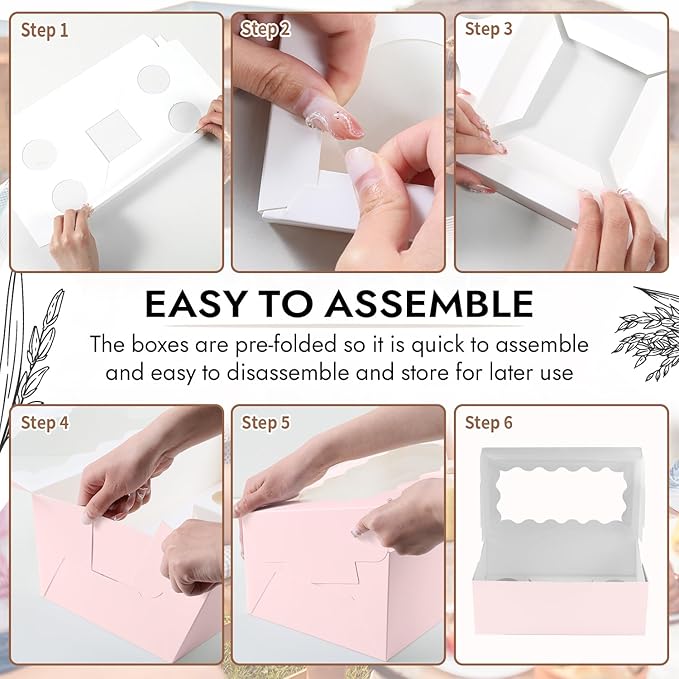 Step 1

Step 2

Step 3

EASY TO ASSEMBLE

The boxes are pre-folded so it is quick to assemble and easy to disassemble and store for later use

Step 4

Step 5

Step 6