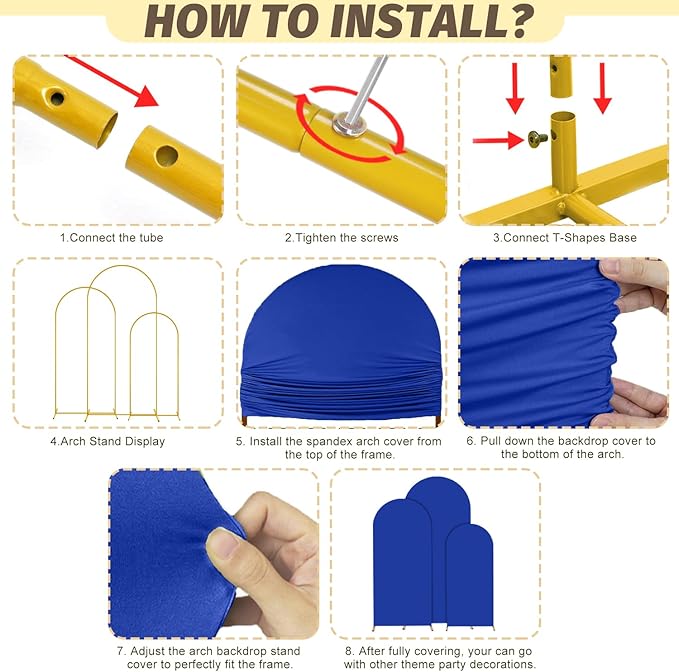 HOW TO INSTALL?

1.Connect the tube

2.Tighten the screws

3.Connect T-Shapes Base

4.Arch Stand Display

5. Install the spandex arch cover from the top of the frame.

6. Pull down the backdrop cover to the bottom of the arch.

7. Adjust the arch backdrop stand cover to perfectly fit the frame.

8. After fully covering, your can go with other theme party decorations.