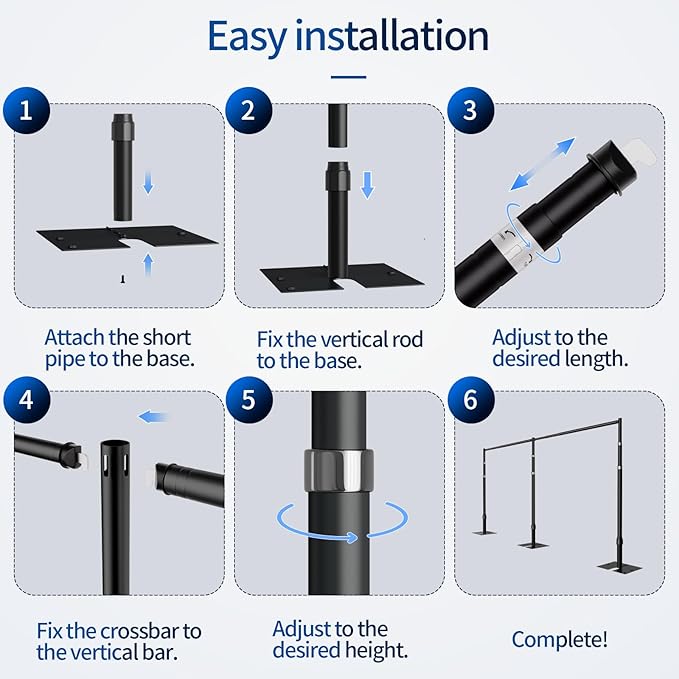 Easy installation

1

Attach the short pipe to the base.

2

Fix the vertical rod to the base.

3

Adjust to the desired length.

4

Fix the crossbar to the vertical bar.

5

Adjust to the desired height.

6

Complete!